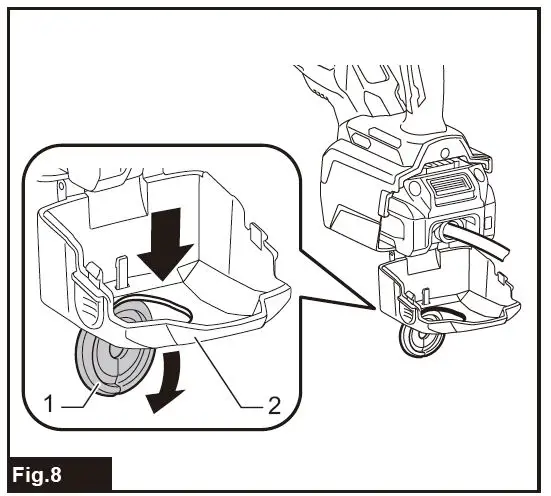 1
2
Fig.8