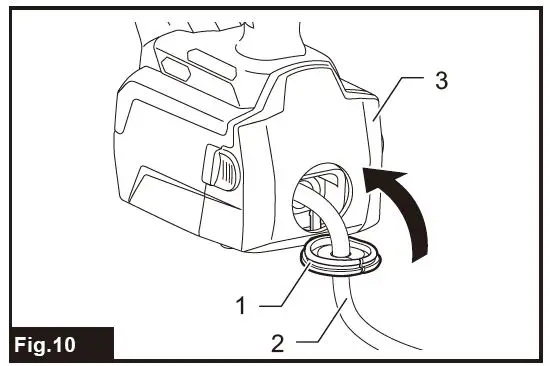 3

1

2

Fig.10