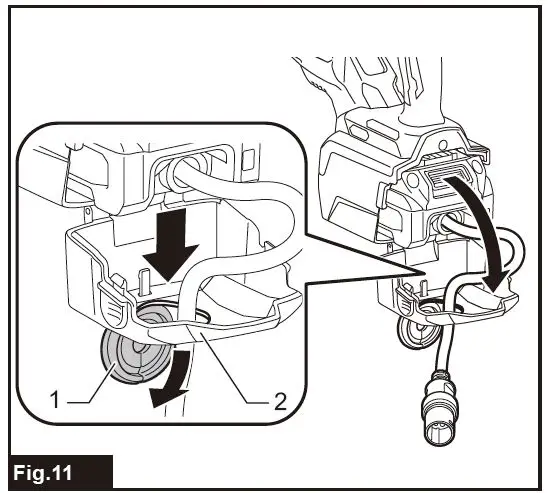 1
2
Fig.11