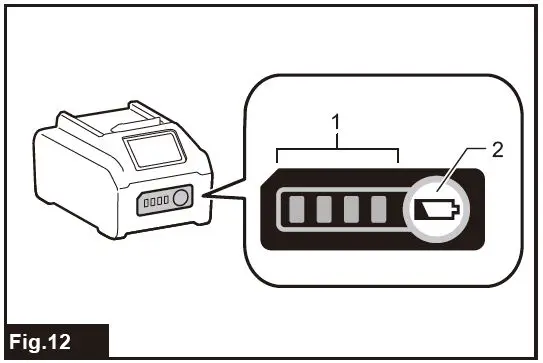 1
2
Fig.12