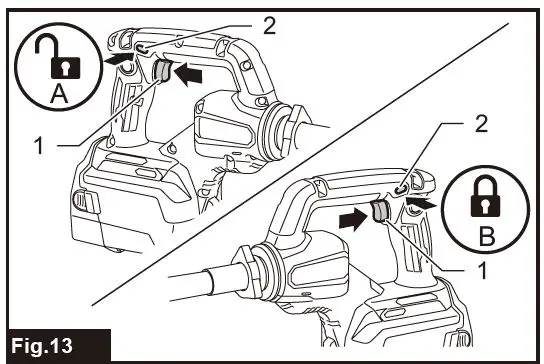 2
A
1
2
B
1
Fig.13