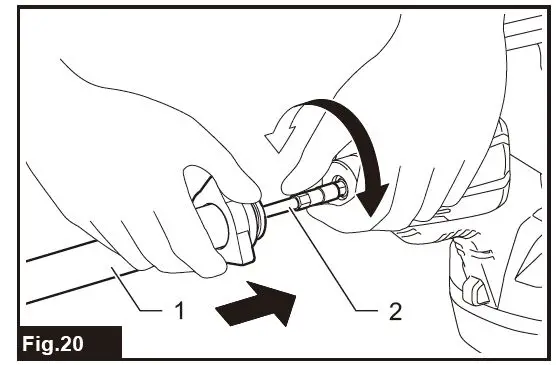 1
2
Fig.20