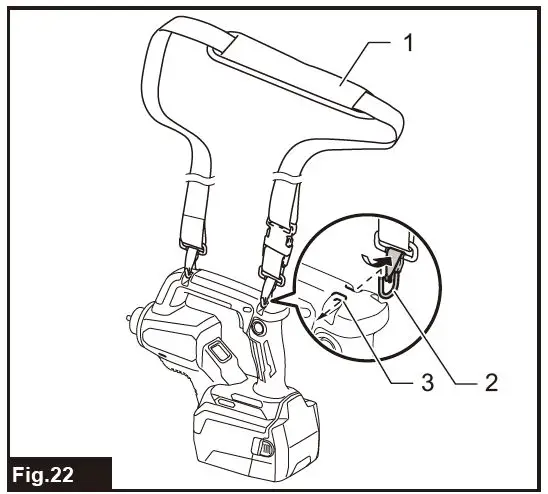 1
3
2
Fig.22