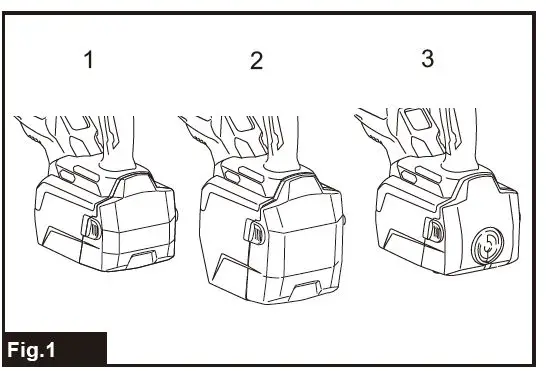 1

2

3

Fig.1