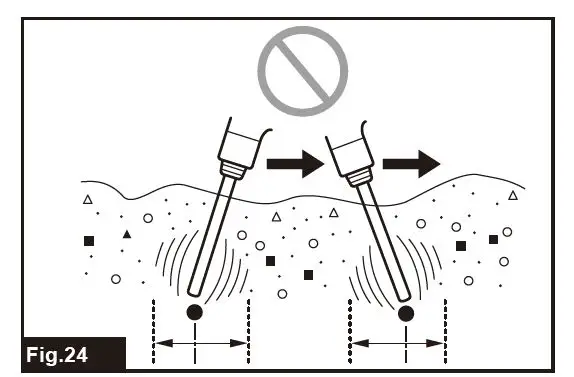 Fig.24