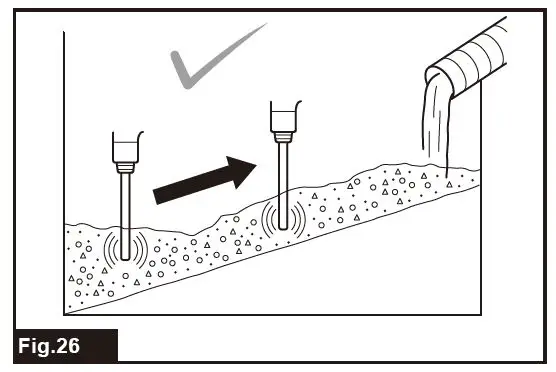 Fig.26