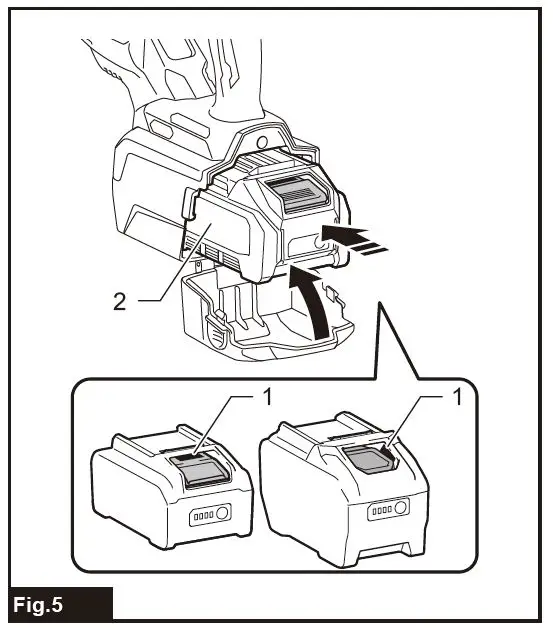 2

1

1

Fig.5