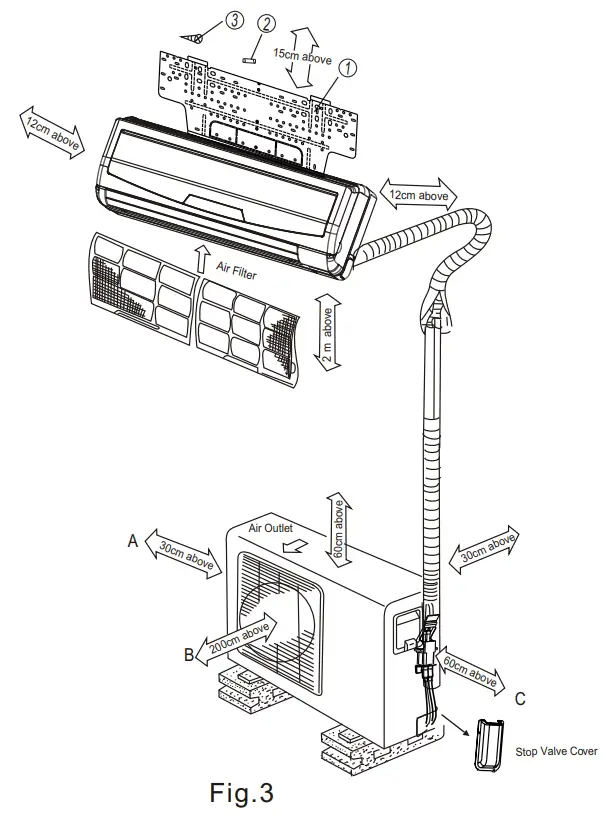 ③ ② 15cm above ①
12cm above
12cm above
Air Filter
2 m above
Air Outlet
60cm above
A 30cm above
30cm above
B 200cm above
60cm above
C
Stop Valve Cover
Fig.3