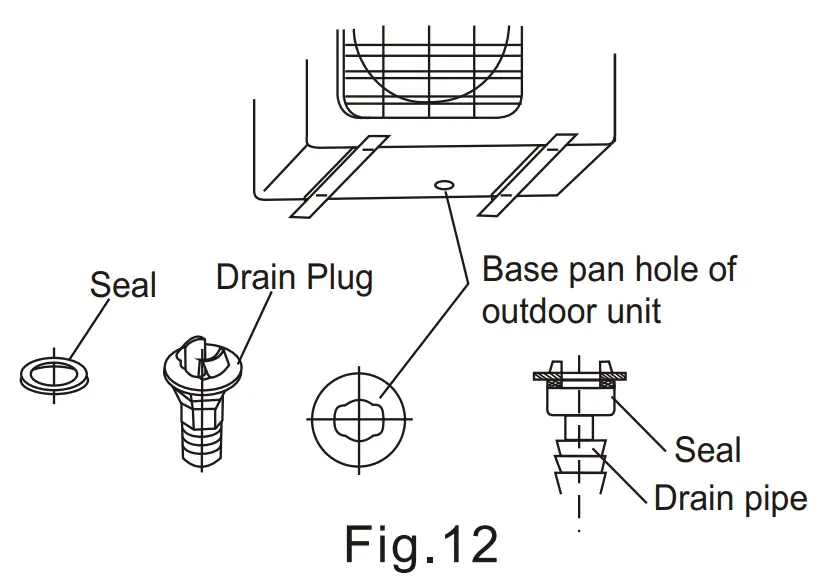 Seal

Drain Plug

Base pan hole of outdoor unit

Seal

Drain pipe

Fig.12