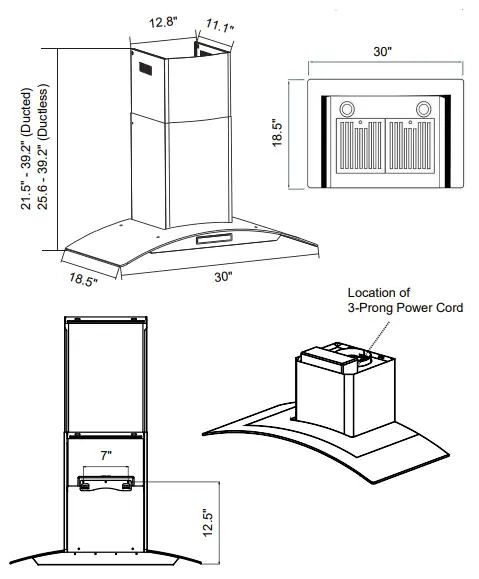 12.8"

11.1"

21.5" - 39.2" (Ducted)
25.6 - 39.2" (Ductless)

18.5"

30"

30"

18.5"

Location of
3-Prong Power Cord

7"

12.5"