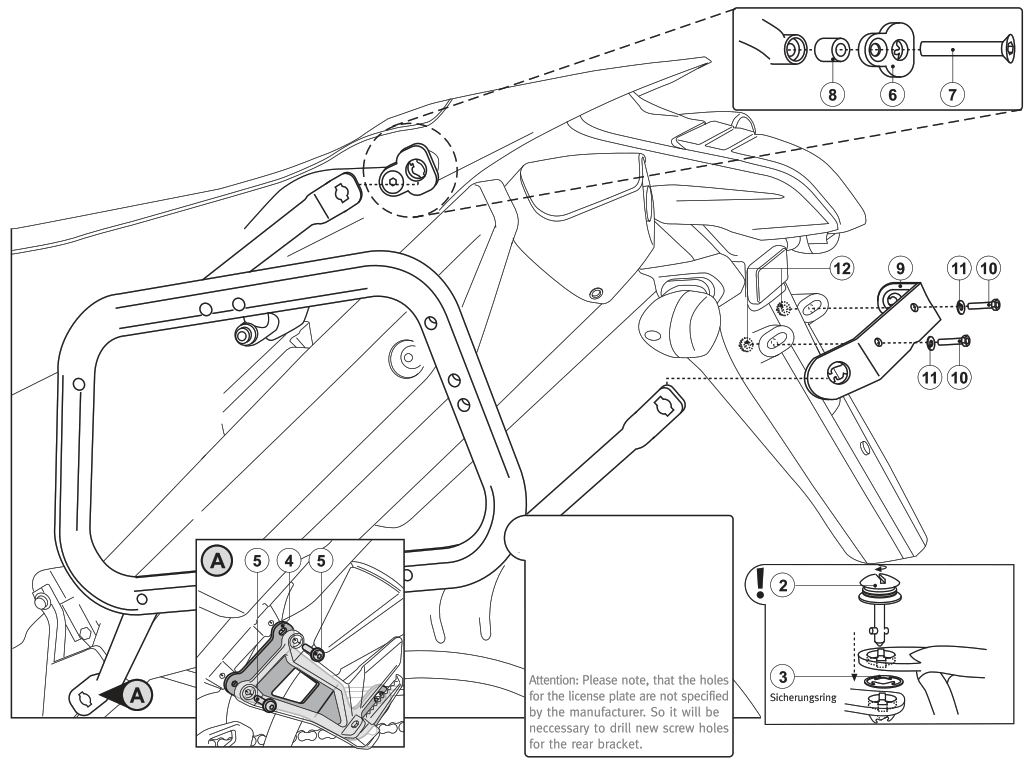 8
6
7
12
9
11
10
11
10
A
5
4
5
A
Attention: Please note, that the holes for the license plate are not specified by the manufacturer. So it will be neccessary to drill new screw holes for the rear bracket.
!
2
3
Sicherungsring