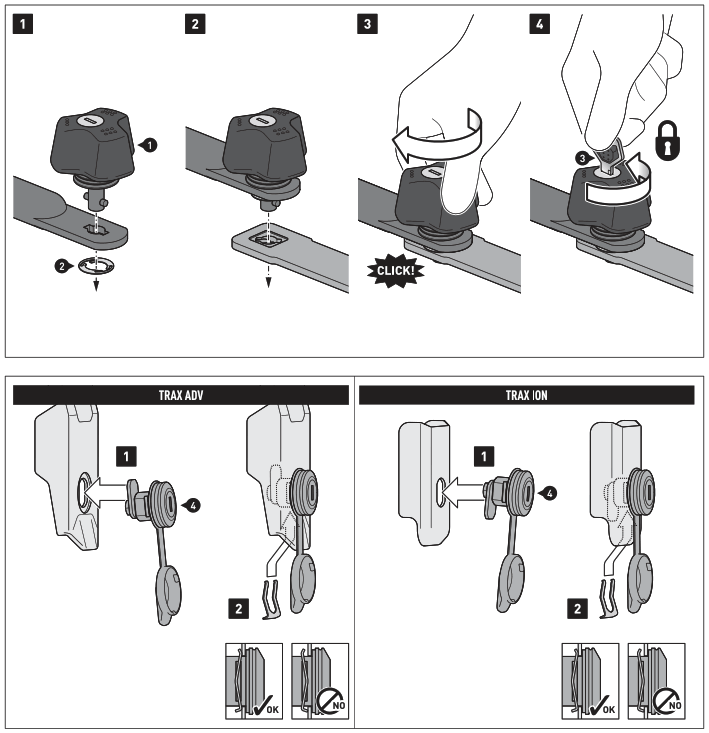 1

1

2

2

3

CLICK!

4

3

TRAX ADV

1

4

2

OK

NO

TRAX ION

1

4

2

OK

NO