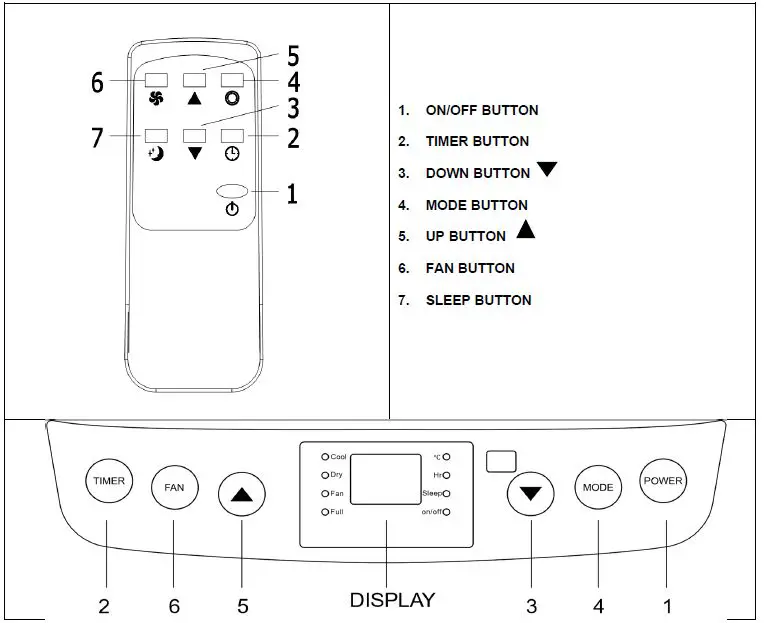 6
5
4
3
7
2
1

1. ON/OFF BUTTON
2. TIMER BUTTON
3. DOWN BUTTON ▼
4. MODE BUTTON
5. UP BUTTON ▲
6. FAN BUTTON
7. SLEEP BUTTON

TIMER
FAN
Cool
Dry
Fan
Full
°C
Hr
Sleep
on/off
MODE
POWER

2
6
5
DISPLAY
3
4
1