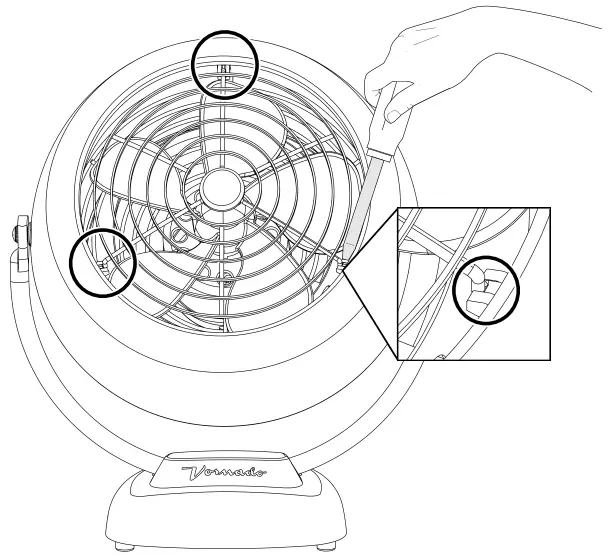 Vornado