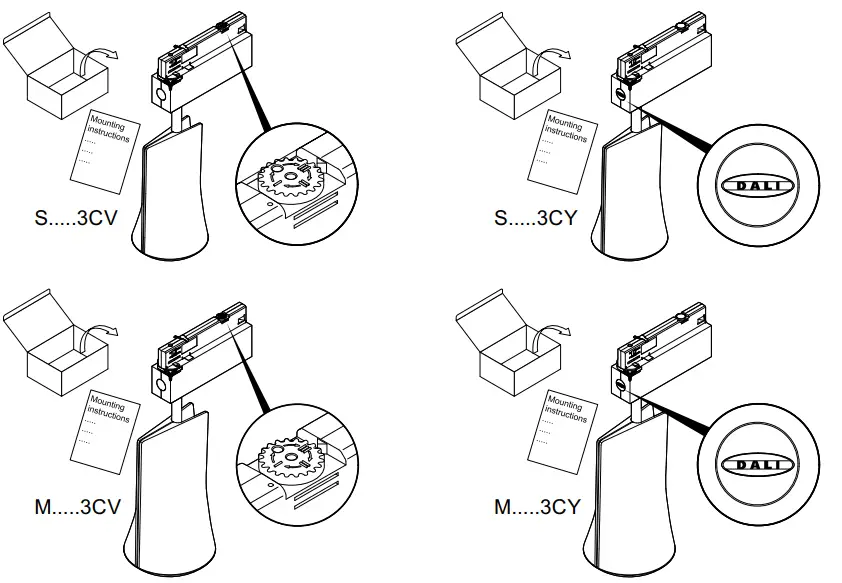 Mounting instructions
.....
.....
.....

S.....3CV

Mounting instructions
.....
.....
.....

DALI

S.....3CY

Mounting instructions
.....
.....
.....

M.....3CV

Mounting instructions
.....
.....
.....

DALI

M.....3CY