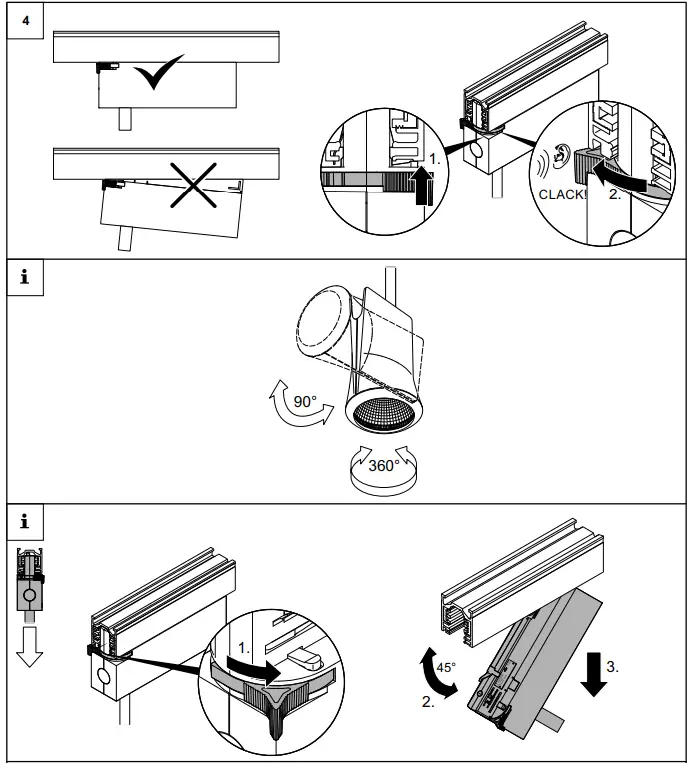 4

1.

CLACK!

2.

i

90°

360°

i

1.

45°

2.

3.