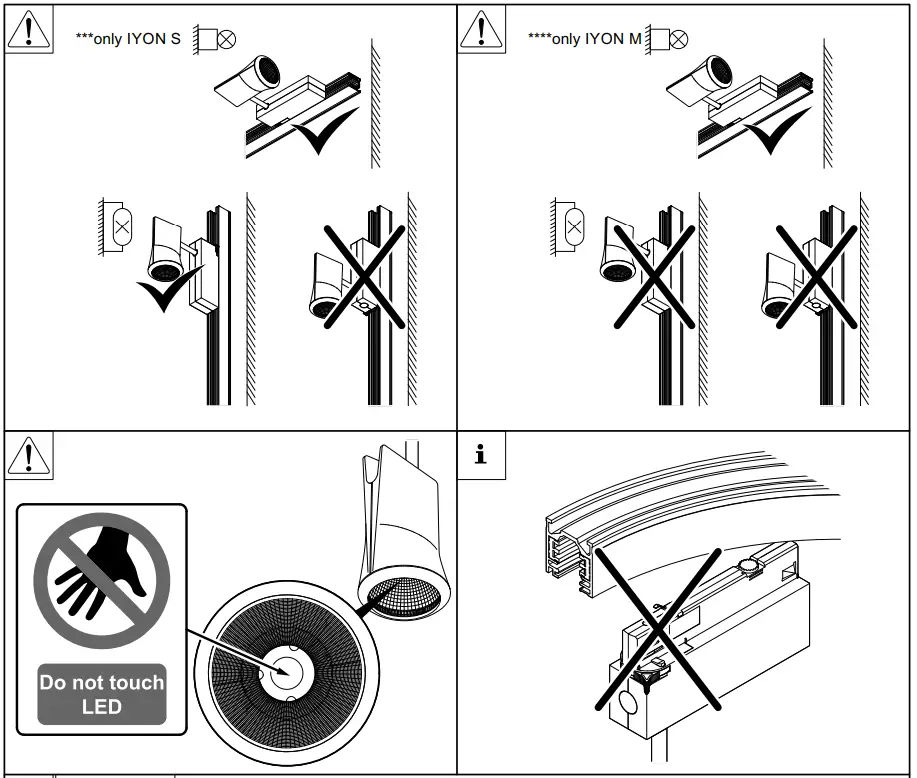 ***only IYON S

****only IYON M

Do not touch LED

i