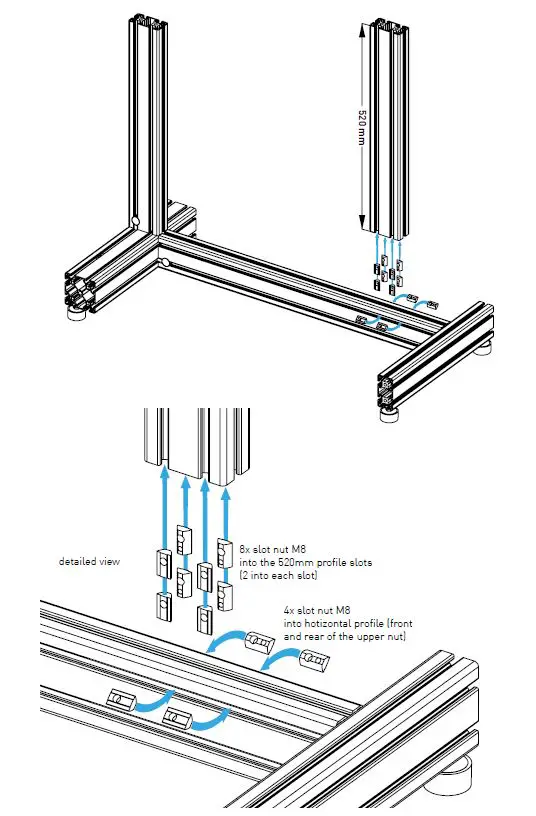 520 mm

detailed view

8x slot nut M8
into the 520mm profile slots
(2 into each slot)

4x slot nut M8
into hotizontal profile (front
and rear of the upper nut)