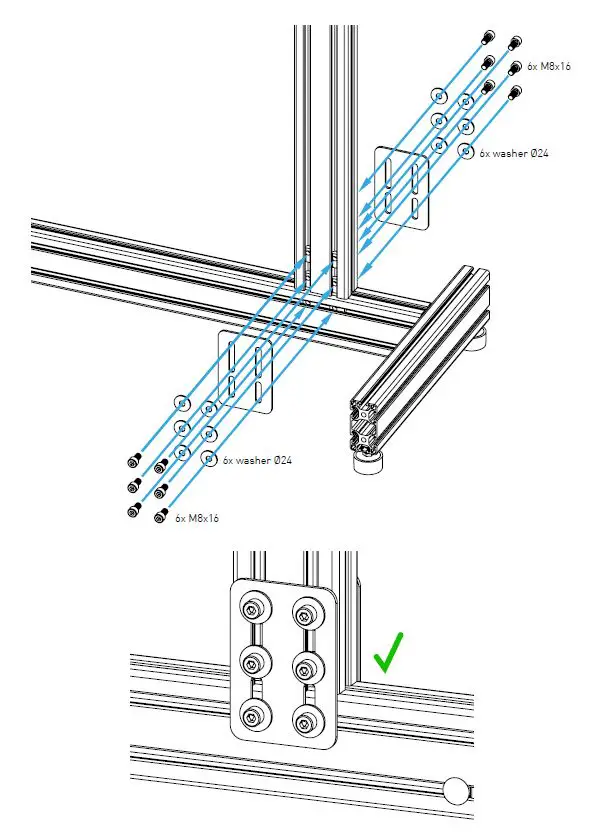 6x M8x16

6x washer Ø24

6x washer Ø24

6x M8x16