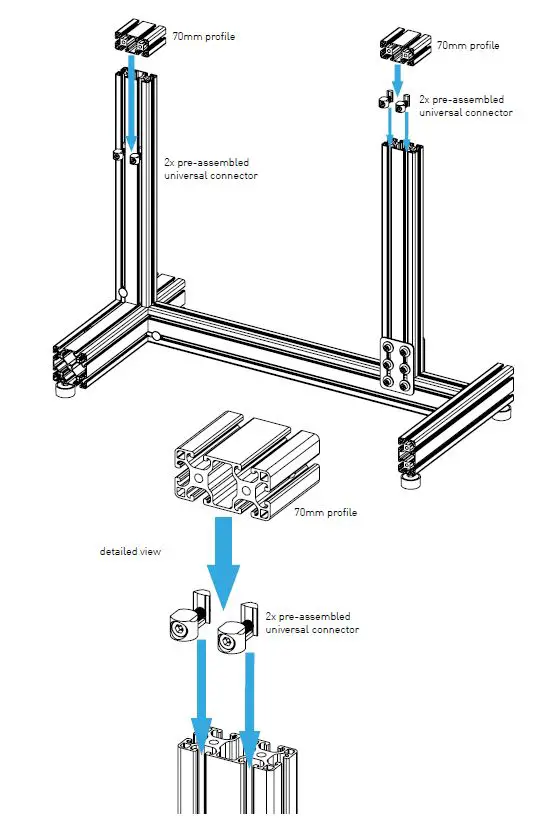 70mm profile

70mm profile

2x pre-assembled universal connector

2x pre-assembled universal connector

70mm profile

detailed view

2x pre-assembled universal connector