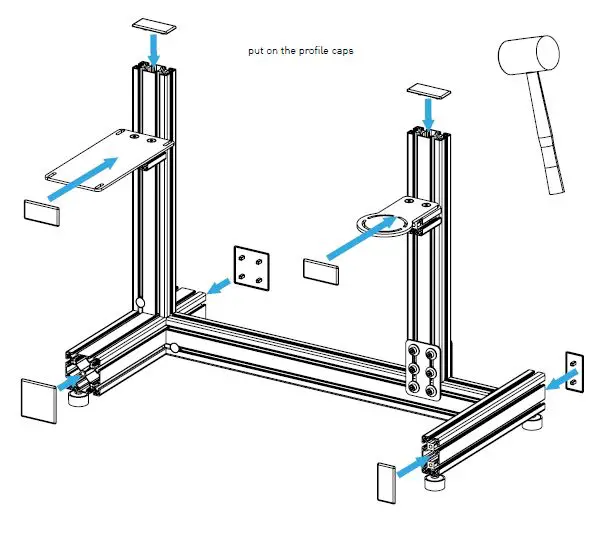 put on the profile caps