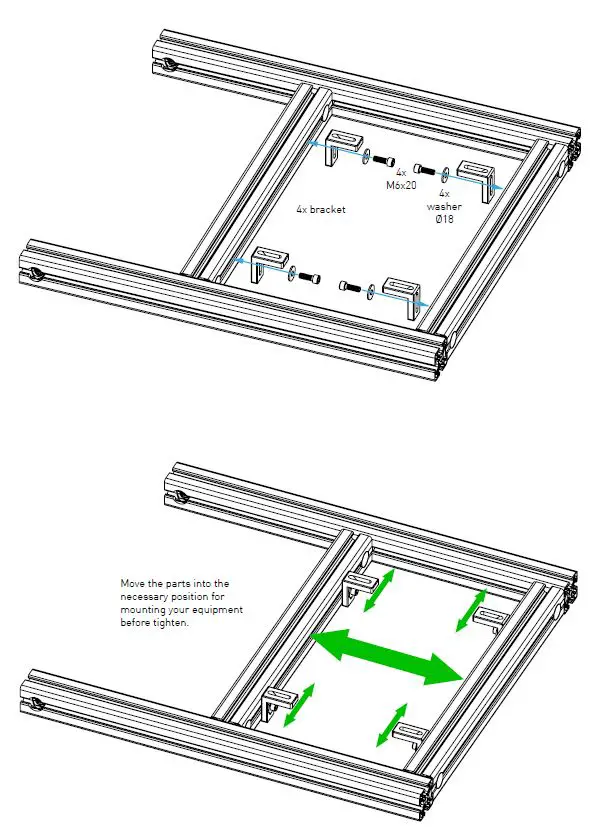 4x
M6x20

4x
washer
Ø18

4x bracket

Move the parts into the necessary position for mounting your equipment before tighten.