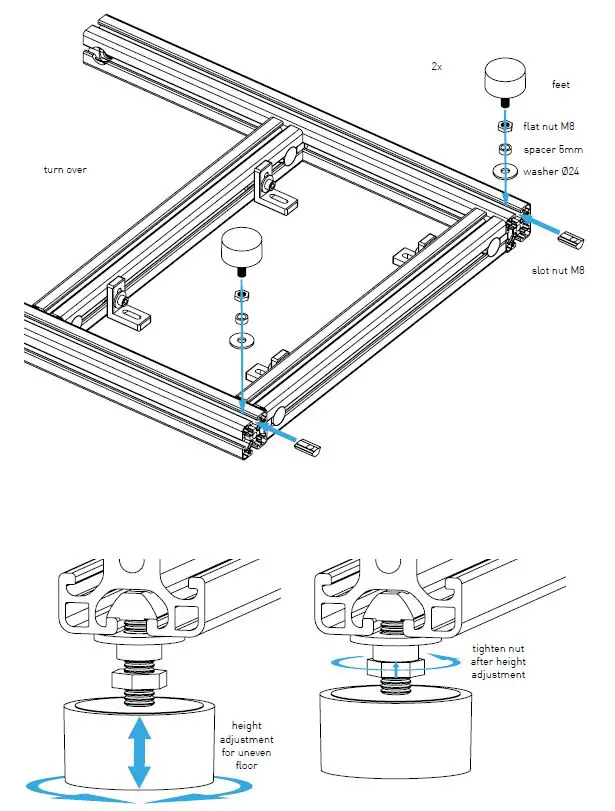 2x

feet

flat nut M8

spacer 5mm

washer Ø24

turn over

slot nut M8

height adjustment for uneven floor

tighten nut after height adjustment