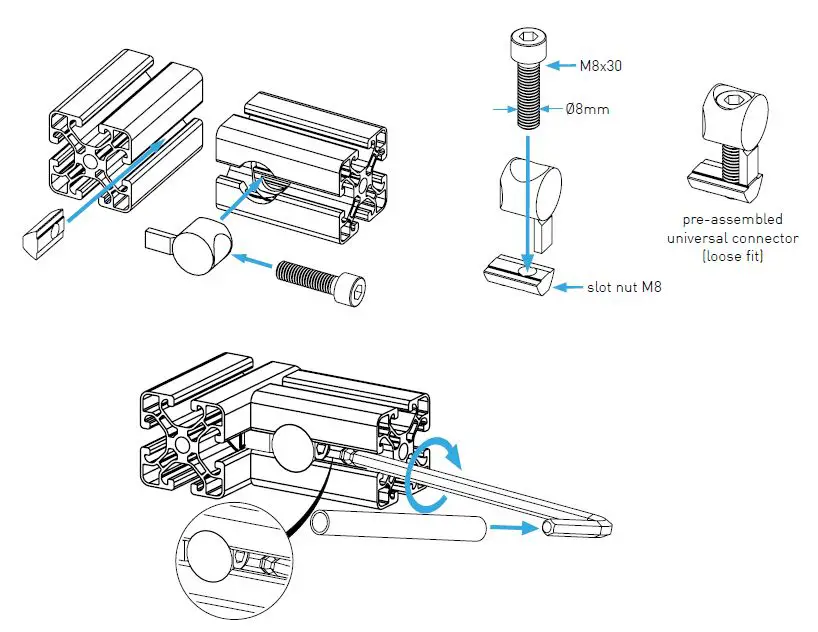 M8x30

Ø8mm

slot nut M8

pre-assembled universal connector (loose fit)