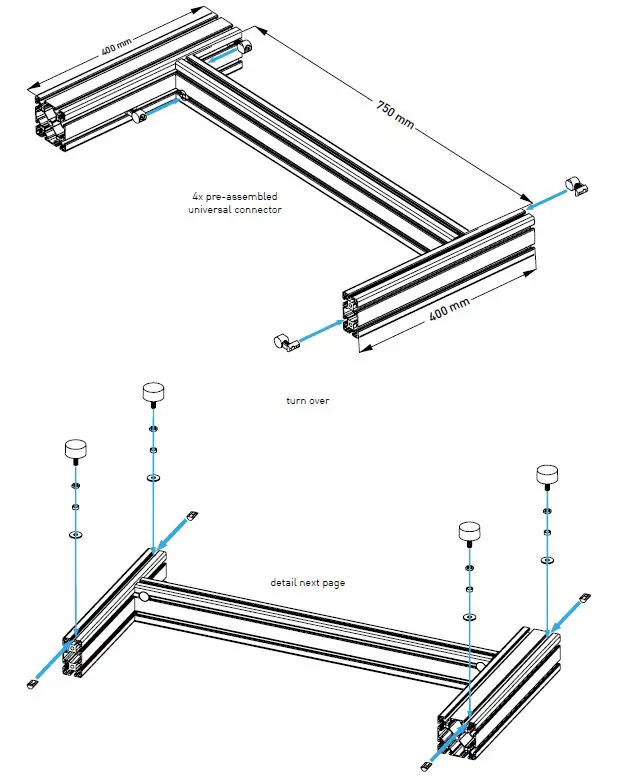 400 mm

750 mm

4x pre-assembled universal connector

400 mm

turn over

detail next page