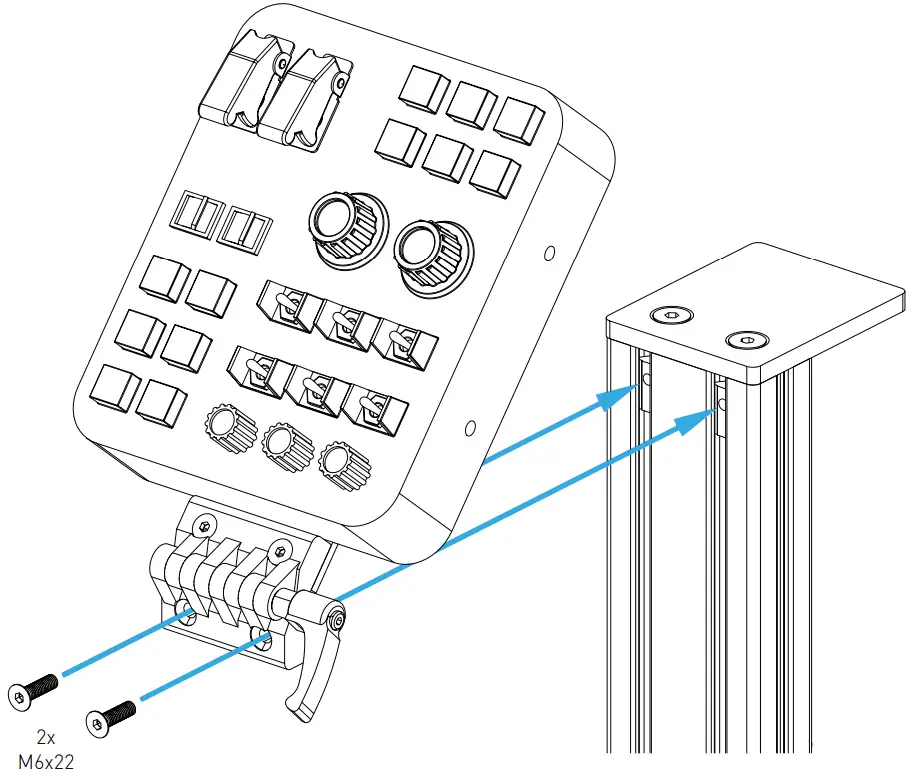 2x
M6x22