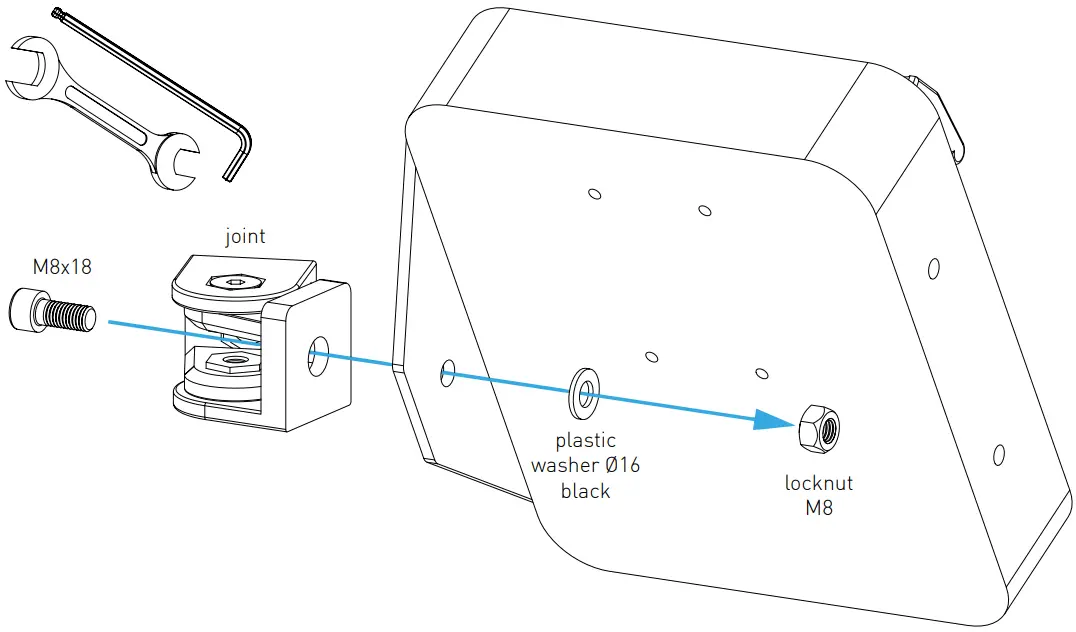 joint

M8x18

plastic washer Ø16 black

locknut M8