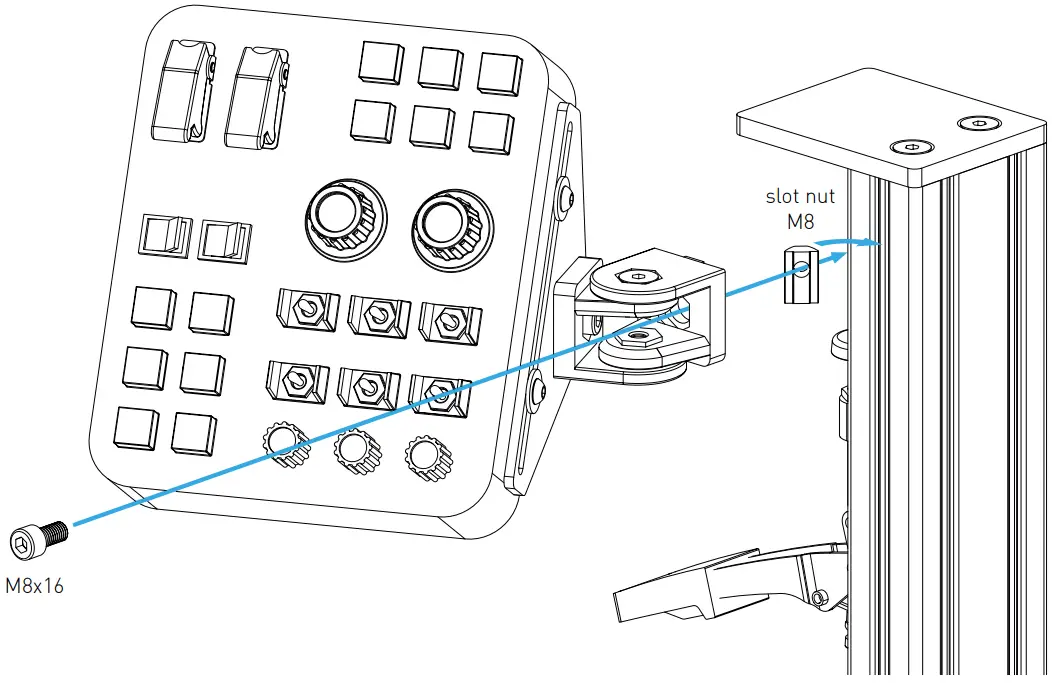 slot nut
M8

M8x16