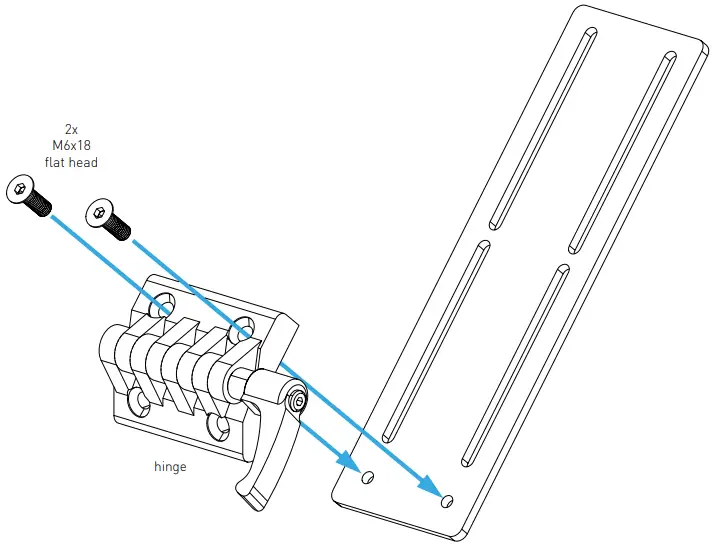 2x
M6x18
flat head

hinge