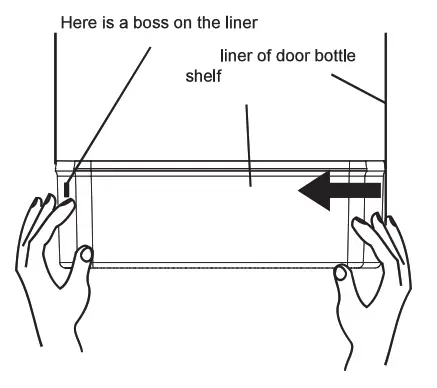 Here is a boss on the liner

liner of door bottle

shelf