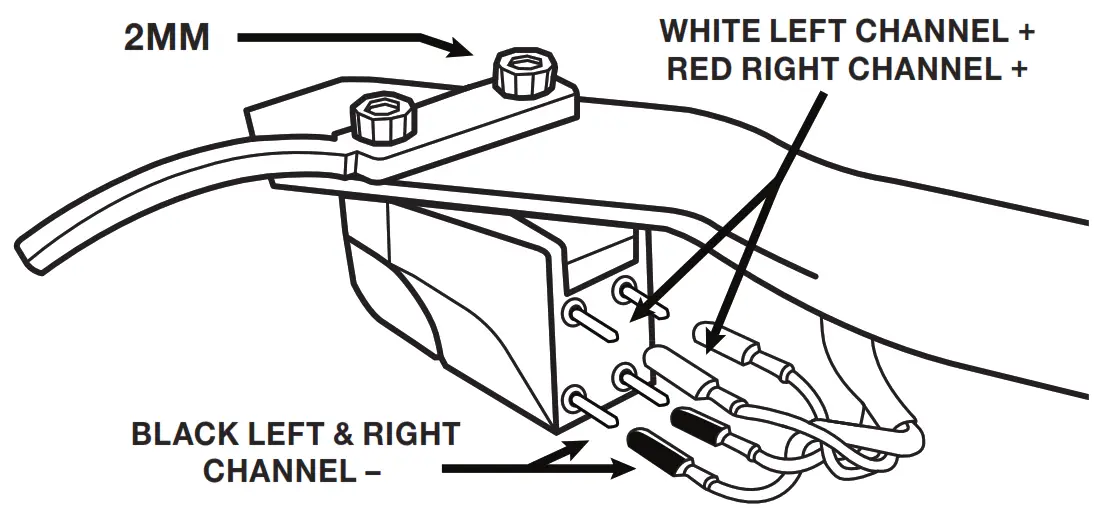 2MM

WHITE LEFT CHANNEL +
RED RIGHT CHANNEL +

BLACK LEFT & RIGHT CHANNEL –