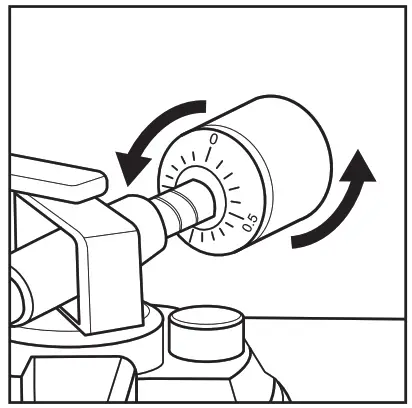 0
0.5