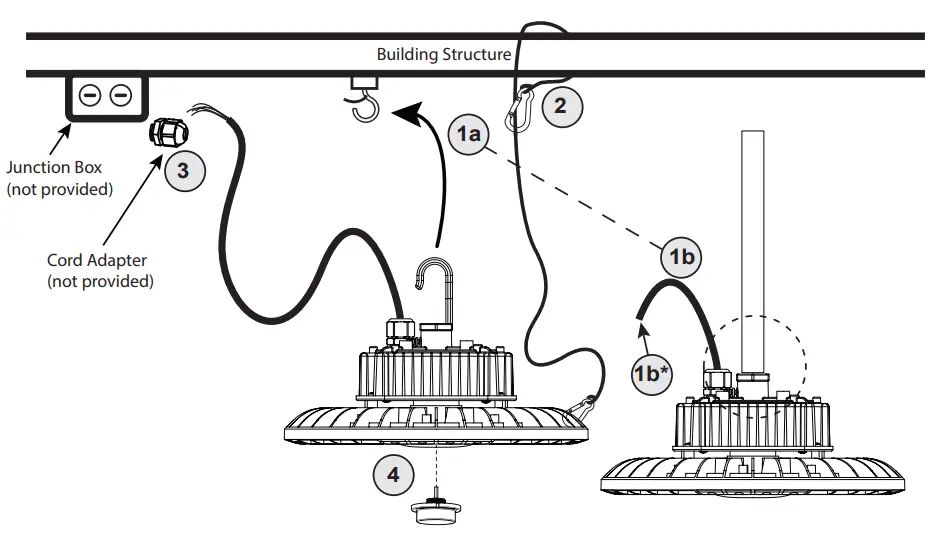 Building Structure

Junction Box
(not provided)

3

Cord Adapter
(not provided)

1a

2

1b

1b*

4