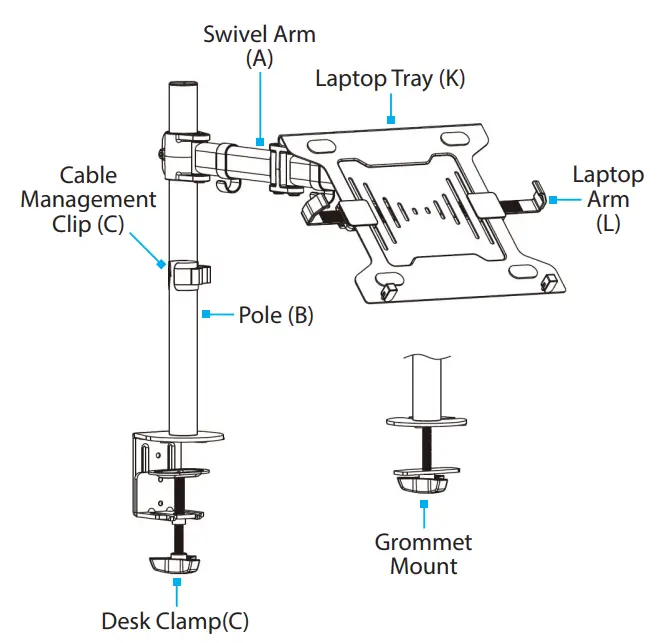 Swivel Arm
(A)

Laptop Tray (K)

Cable
Management
Clip (C)

Laptop
Arm
(L)

Pole (B)

Grommet
Mount

Desk Clamp(C)