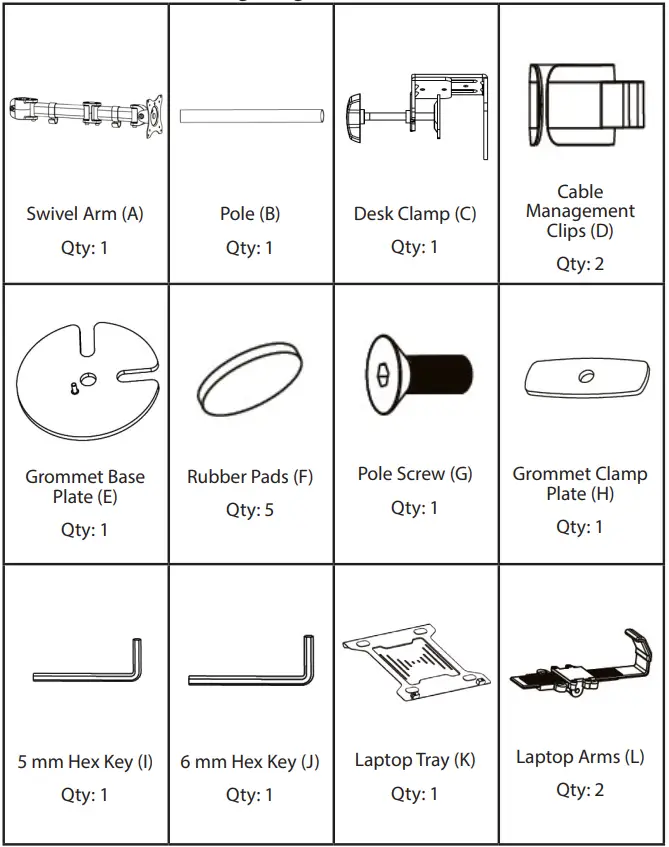 | Swivel Arm (A) Qty: 1 | Pole (B) Qty: 1 | Desk Clamp (C) Qty: 1 | Cable Management Clips (D) Qty: 2 |
|---|---|---|---|
| Grommet Base Plate (E) Qty: 1 | Rubber Pads (F) Qty: 5 | Pole Screw (G) Qty: 1 | Grommet Clamp Plate (H) Qty: 1 |
| 5 mm Hex Key (I) Qty: 1 | 6 mm Hex Key (J) Qty: 1 | Laptop Tray (K) Qty: 1 | Laptop Arms (L) Qty: 2 |