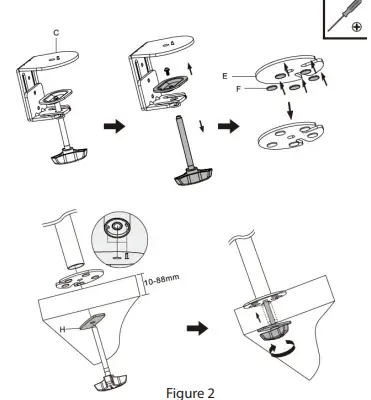 C

E

F

10-88mm

H

Figure 2