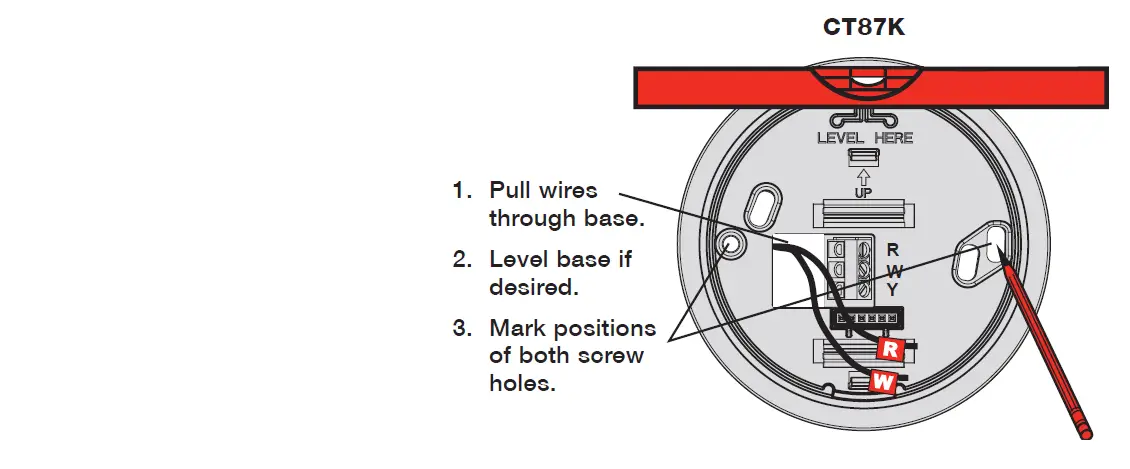 CT87K

LEVEL HERE

UP

1. Pull wires through base.

2. Level base if desired.

3. Mark positions of both screw holes.

R
W
Y

R

W