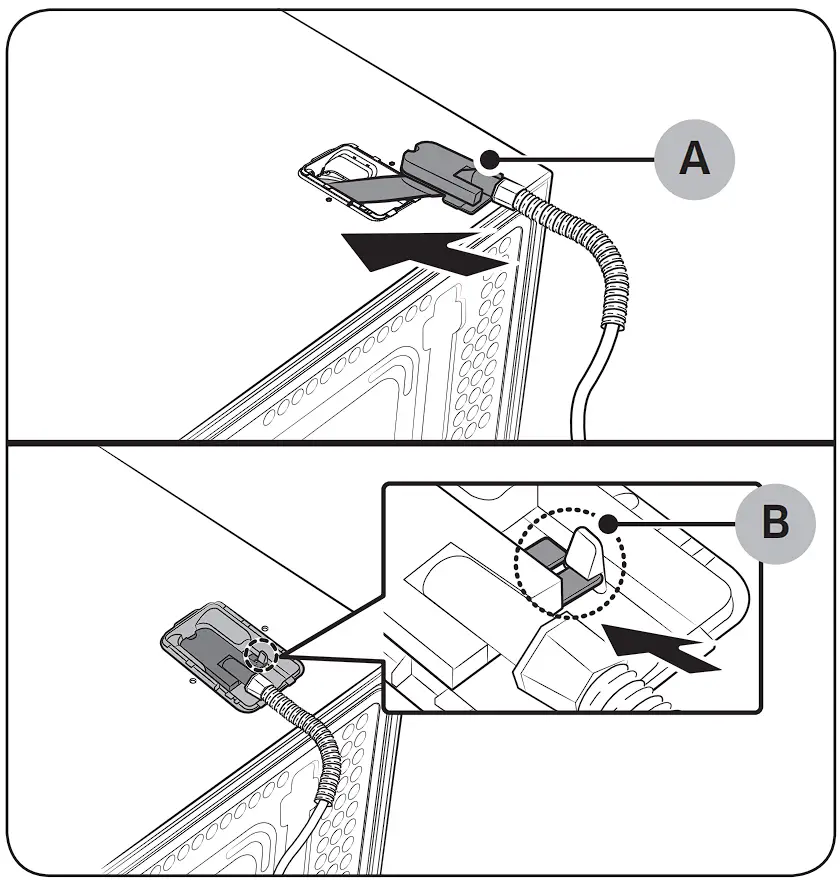 A

B