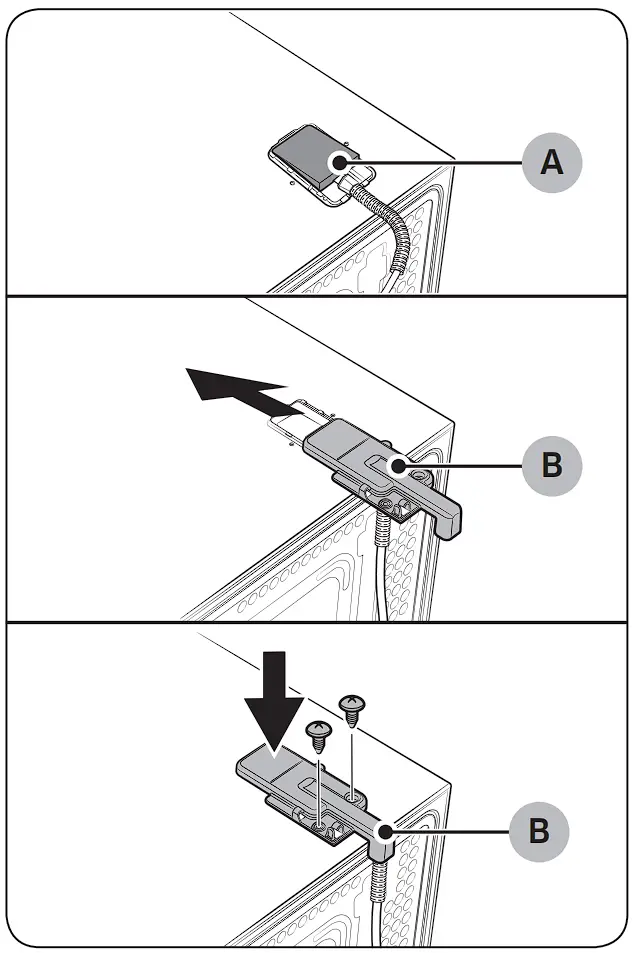 A

B

B