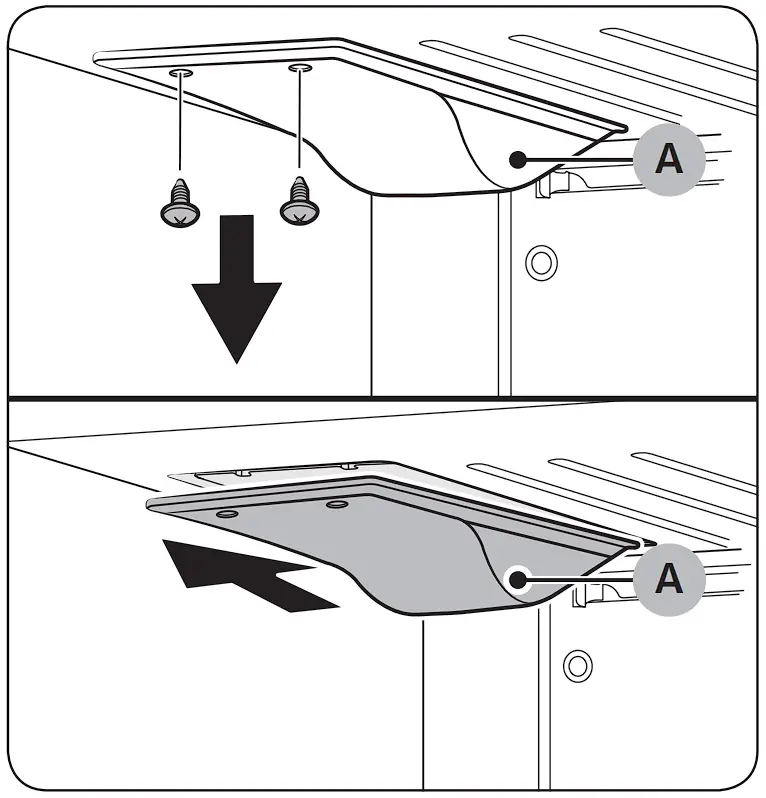 A

A