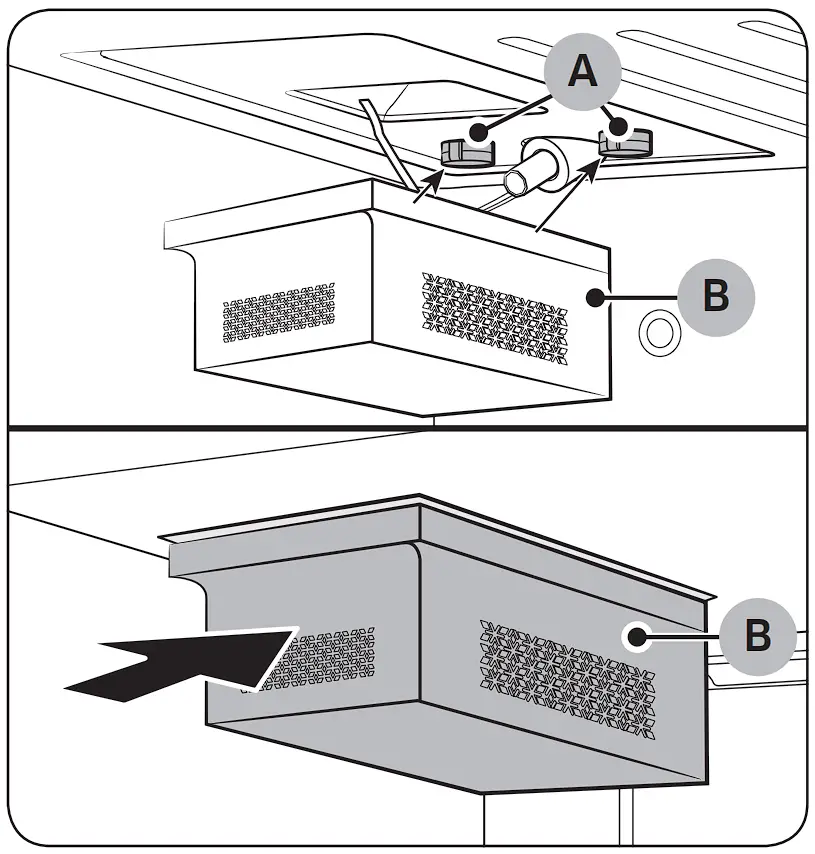 A
B
B