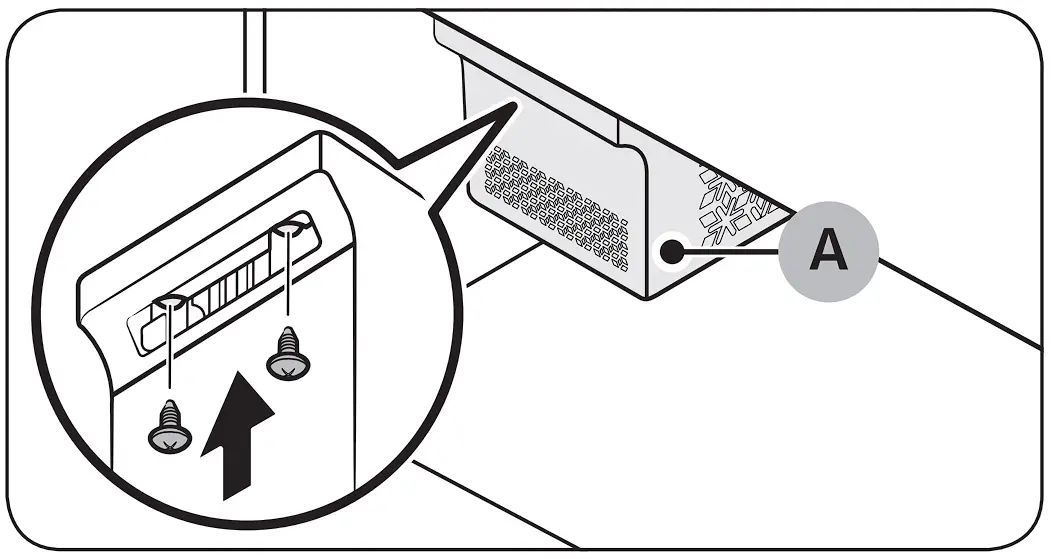 A