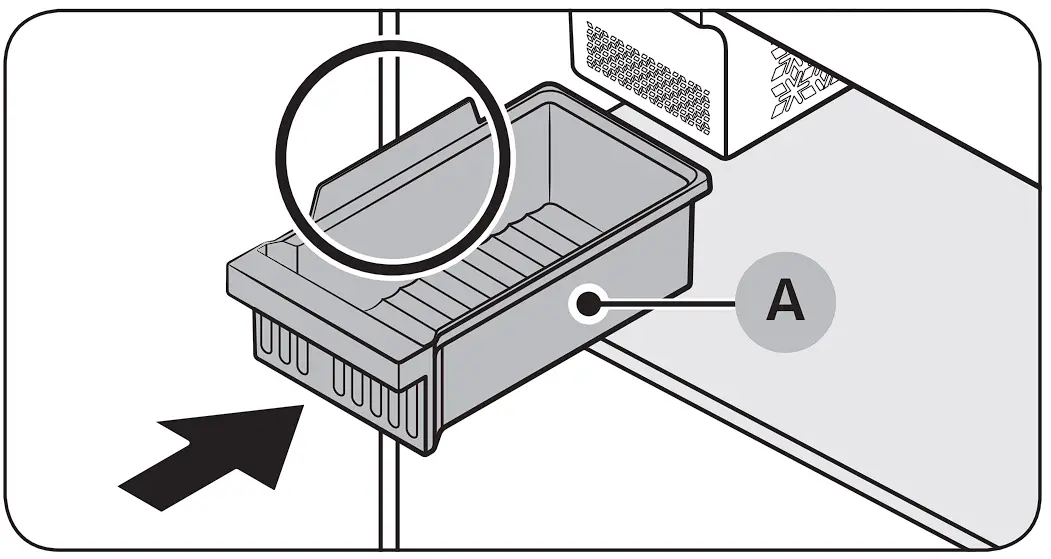 A