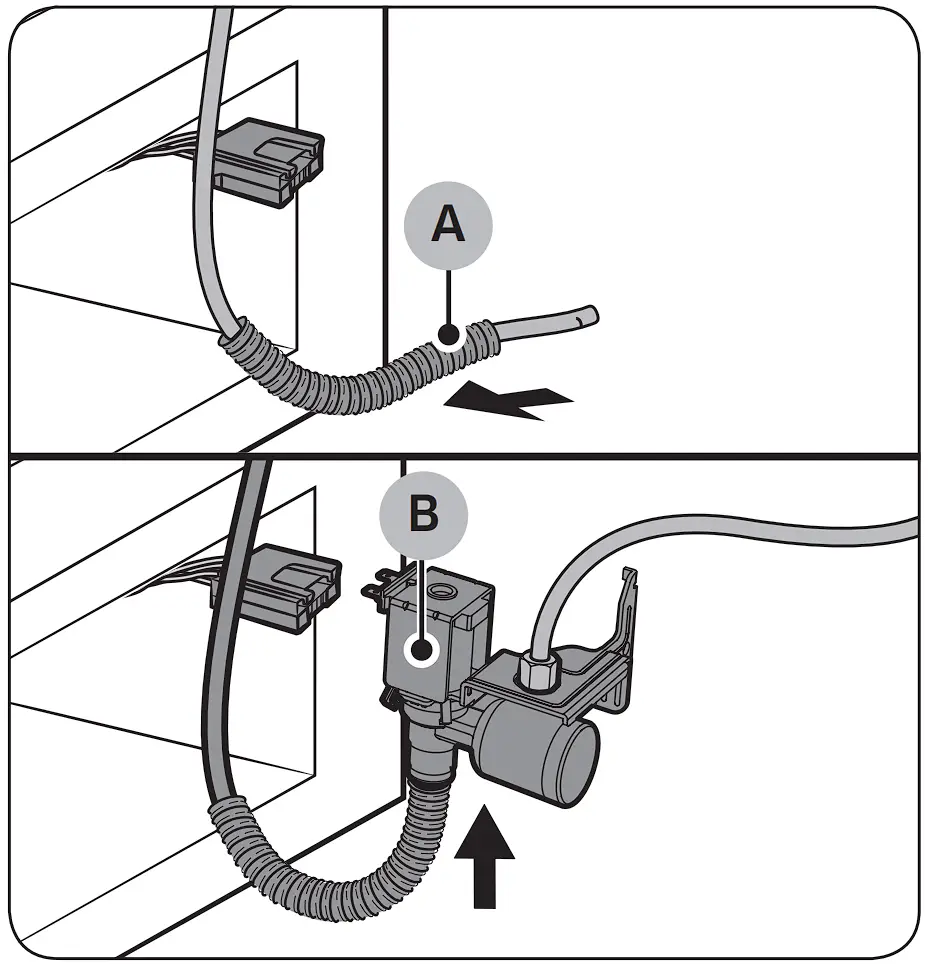 A

B