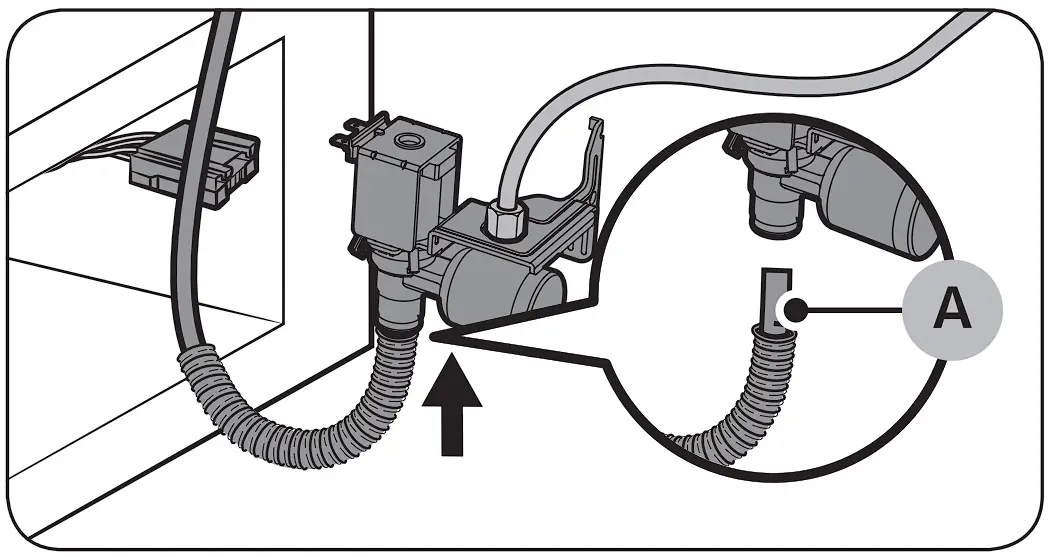 A