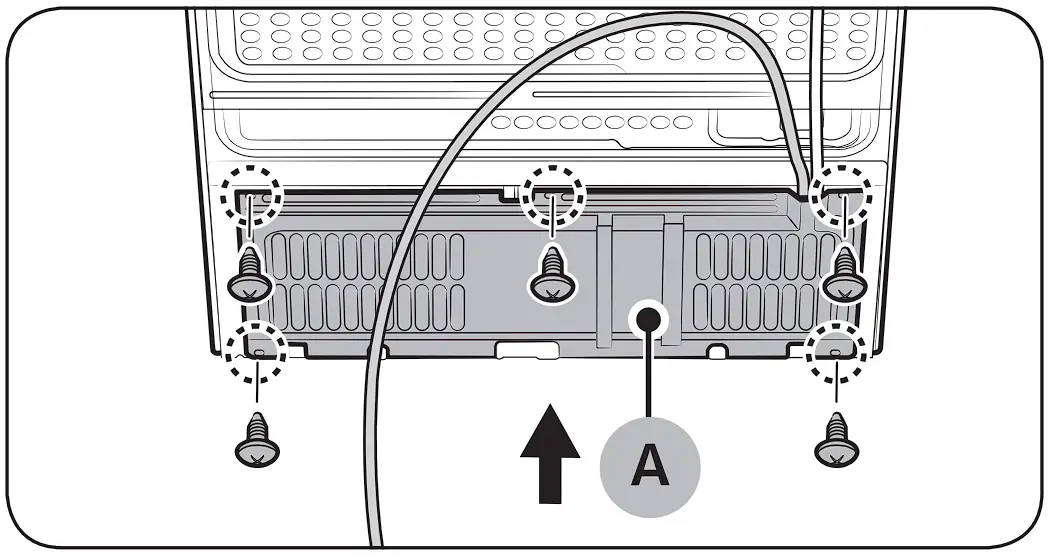 A